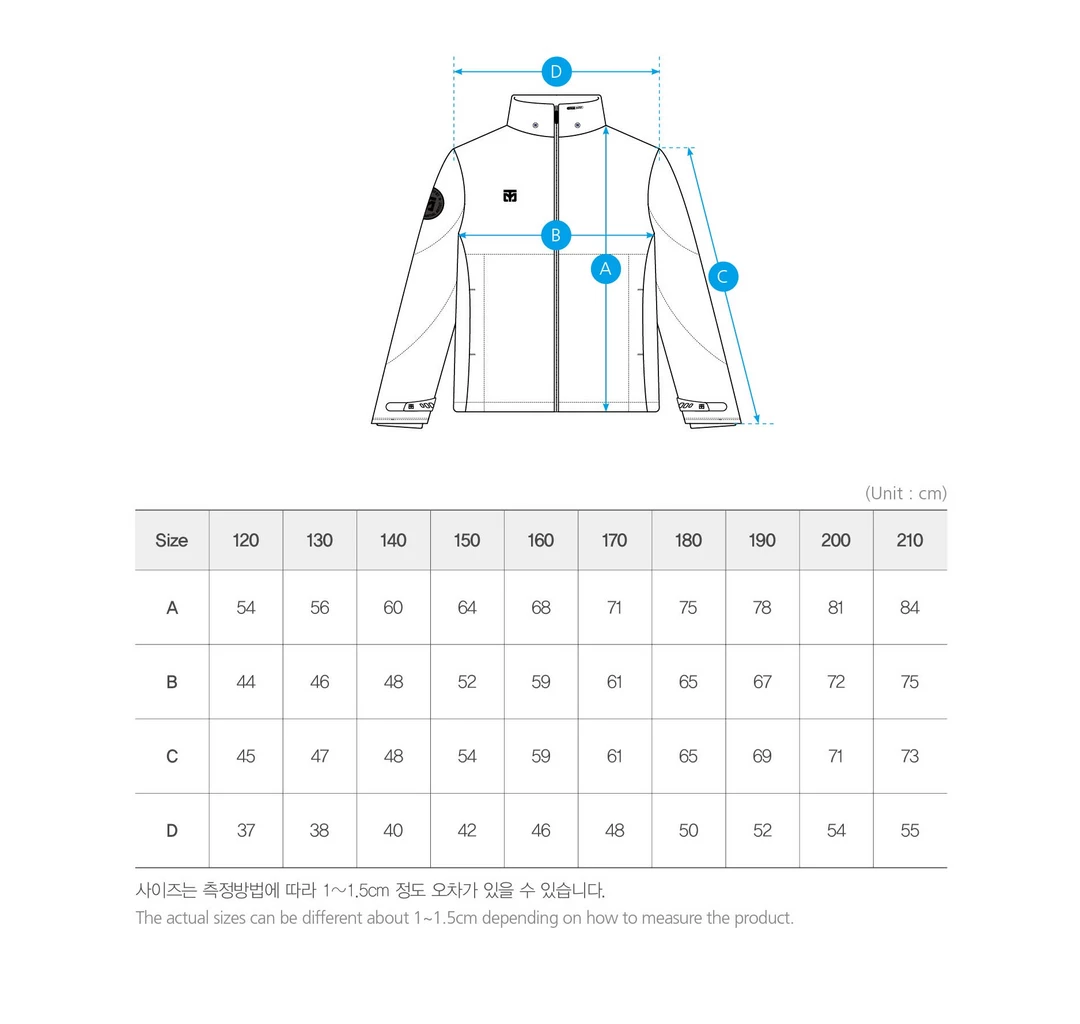 D

B

A

C

(Unit : cm)

| Size | 120 | 130 | 140 | 150 | 160 | 170 | 180 | 190 | 200 | 210 |
|---|---|---|---|---|---|---|---|---|---|---|
| A | 54 | 56 | 60 | 64 | 68 | 71 | 75 | 78 | 81 | 84 |
| B | 44 | 46 | 48 | 52 | 59 | 61 | 65 | 67 | 72 | 75 |
| C | 45 | 47 | 48 | 54 | 59 | 61 | 65 | 69 | 71 | 73 |
| D | 37 | 38 | 40 | 42 | 46 | 48 | 50 | 52 | 54 | 55 |

사이즈는 측정방법에 따라 1~1.5cm 정도 오차가 있을 수 있습니다.

The actual sizes can be different about 1~1.5cm depending on how to measure the product.